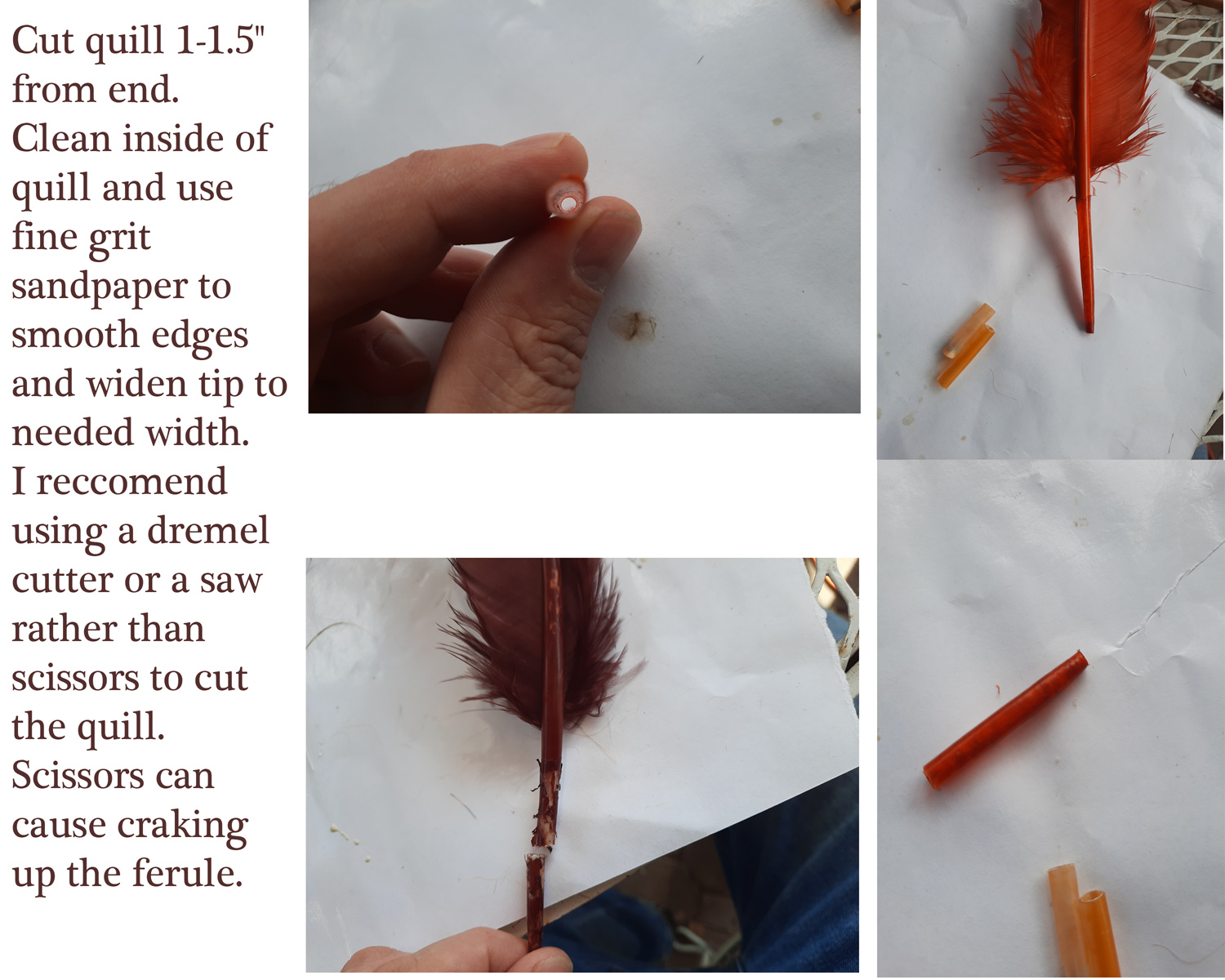 Cut quill 1-1.5" from end. Clean inside of quill and use fine grit sandpaper to smooth edges and widen tip to needed width. I reccomend using a dremel cutter or a saw rather than scissors to cut the quill. Scissors can cause craking up the ferule.