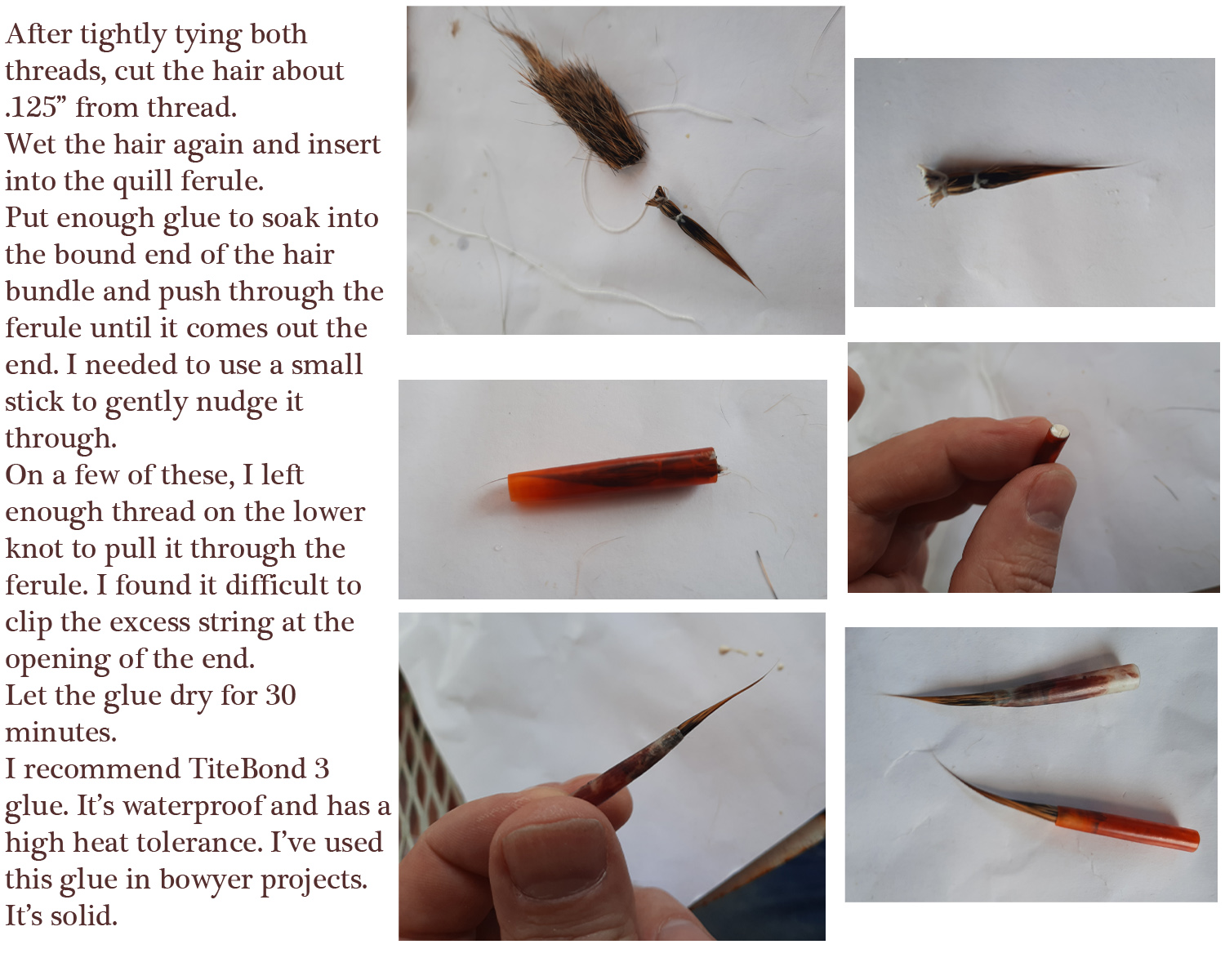 After tightly tying both threads, cut the hair about .125” from thread.
Wet the hair again and insert into the quill ferule.
Put enough glue to soak into the bound end of the hair bundle and push through the ferule until it comes out the end. I needed to use a small stick to gently nudge it through.
On a few of these, I left enough thread on the lower knot to pull it through the ferule. I found it difficult to clip the excess string at the opening of the end.
Let the glue dry for 30 minutes.
I recommend TiteBond 3 glue. It’s waterproof and has a high heat tolerance. I’ve used this glue in bowyer projects. It’s solid.